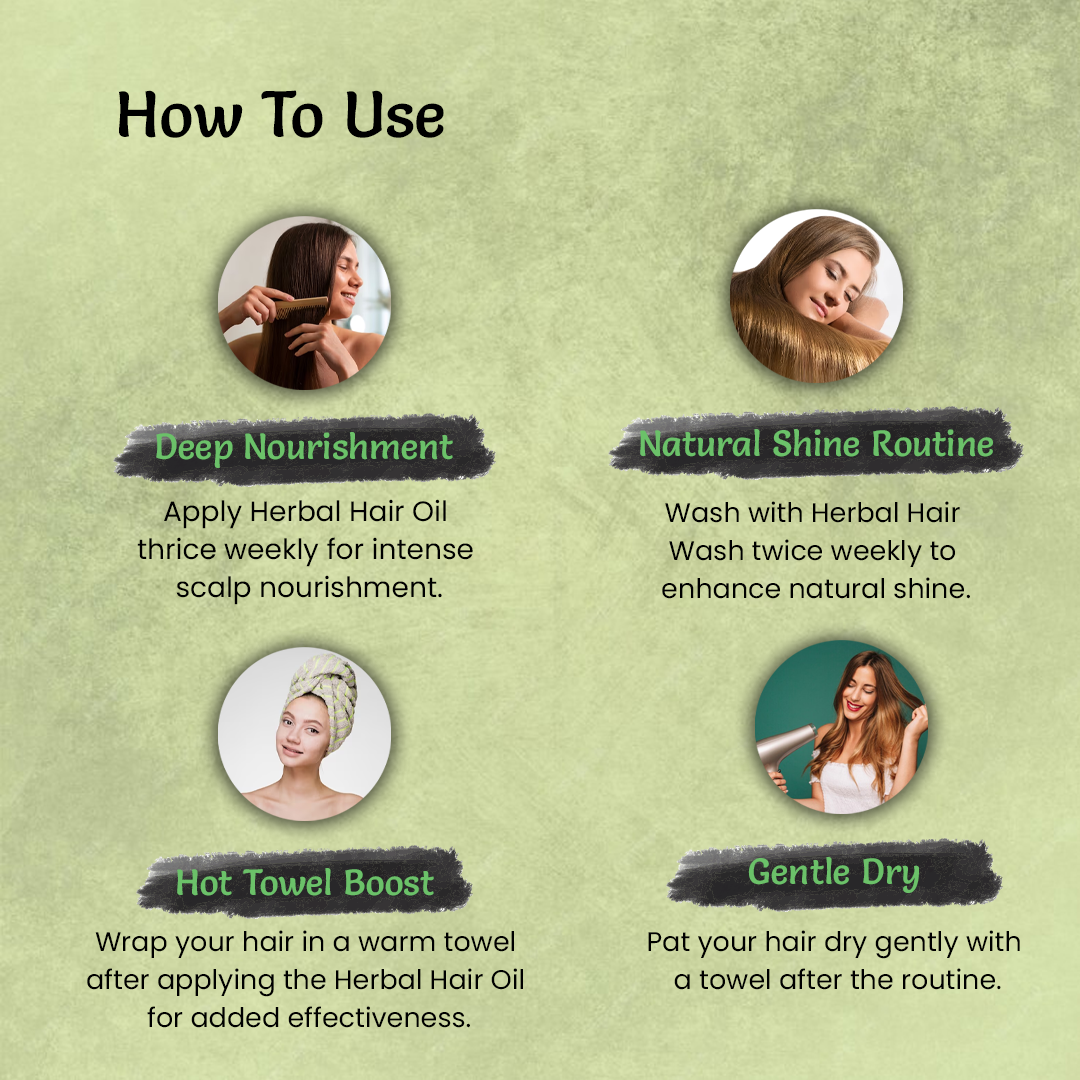 How To Use

Deep Nourishment

Apply Herbal Hair Oil thrice weekly for intense scalp nourishment.

Natural Shine Routine

Wash with Herbal Hair Wash twice weekly to enhance natural shine.

Hot Towel Boost

Wrap your hair in a warm towel after applying the Herbal Hair Oil for added effectiveness.

Gentle Dry

Pat your hair dry gently with a towel after the routine.