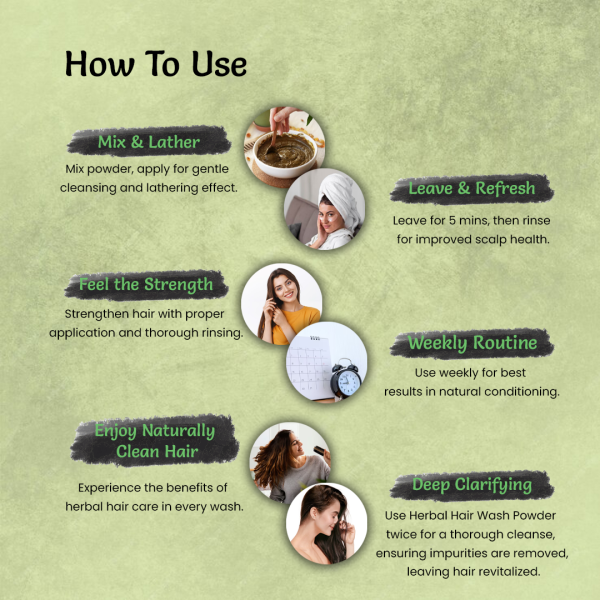 How To Use

Mix & Lather
Mix powder, apply for gentle cleansing and lathering effect.

Leave & Refresh
Leave for 5 mins, then rinse for improved scalp health.

Feel the Strength
Strengthen hair with proper application and thorough rinsing.

Weekly Routine
Use weekly for best results in natural conditioning.

Enjoy Naturally Clean Hair
Experience the benefits of herbal hair care in every wash.

Deep Clarifying
Use Herbal Hair Wash Powder twice for a thorough cleanse, ensuring impurities are removed, leaving hair revitalized.